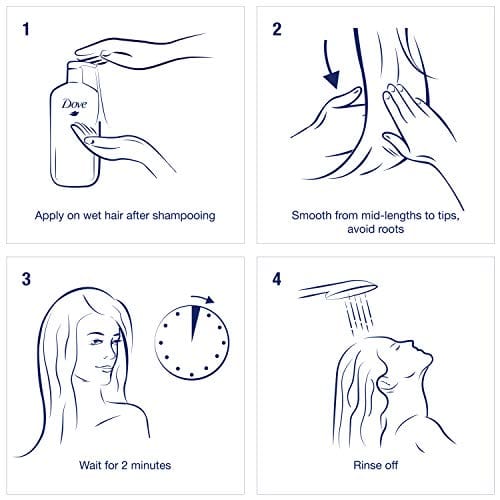 1

Dove

Apply on wet hair after shampooing

2

Smooth from mid-lengths to tips, avoid roots

3

Wait for 2 minutes

4

Rinse off