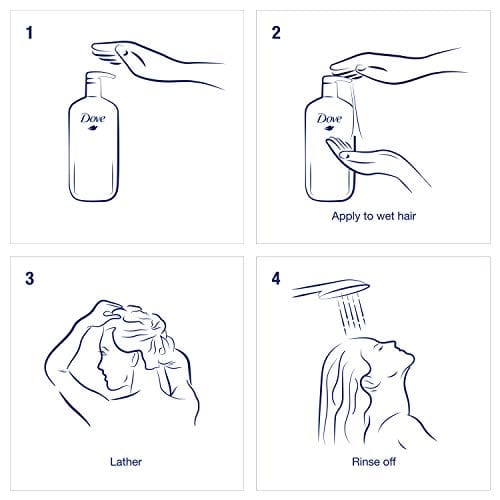 1

Dove

2

Dove

Apply to wet hair

3

Lather

4

Rinse off